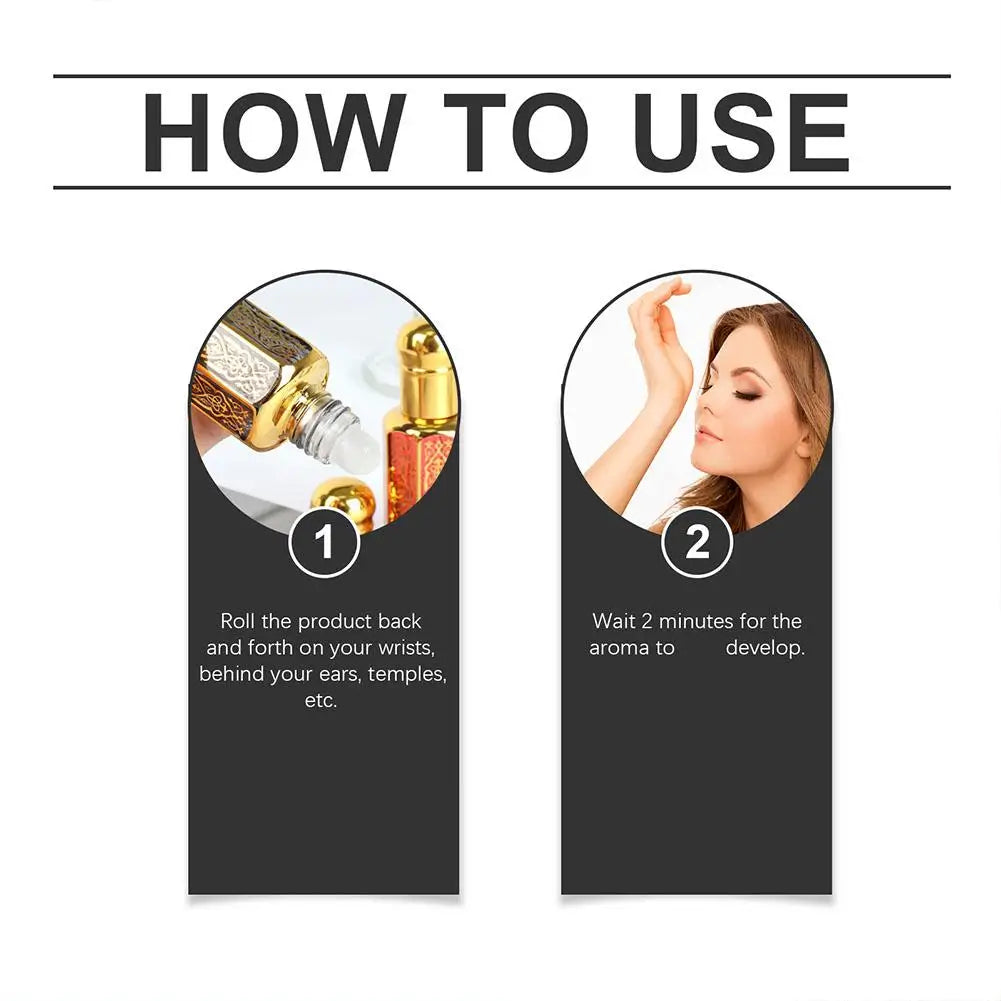 HOW TO USE

1

Roll the product back and forth on your wrists, behind your ears, temples, etc.

2

Wait 2 minutes for the aroma to develop.